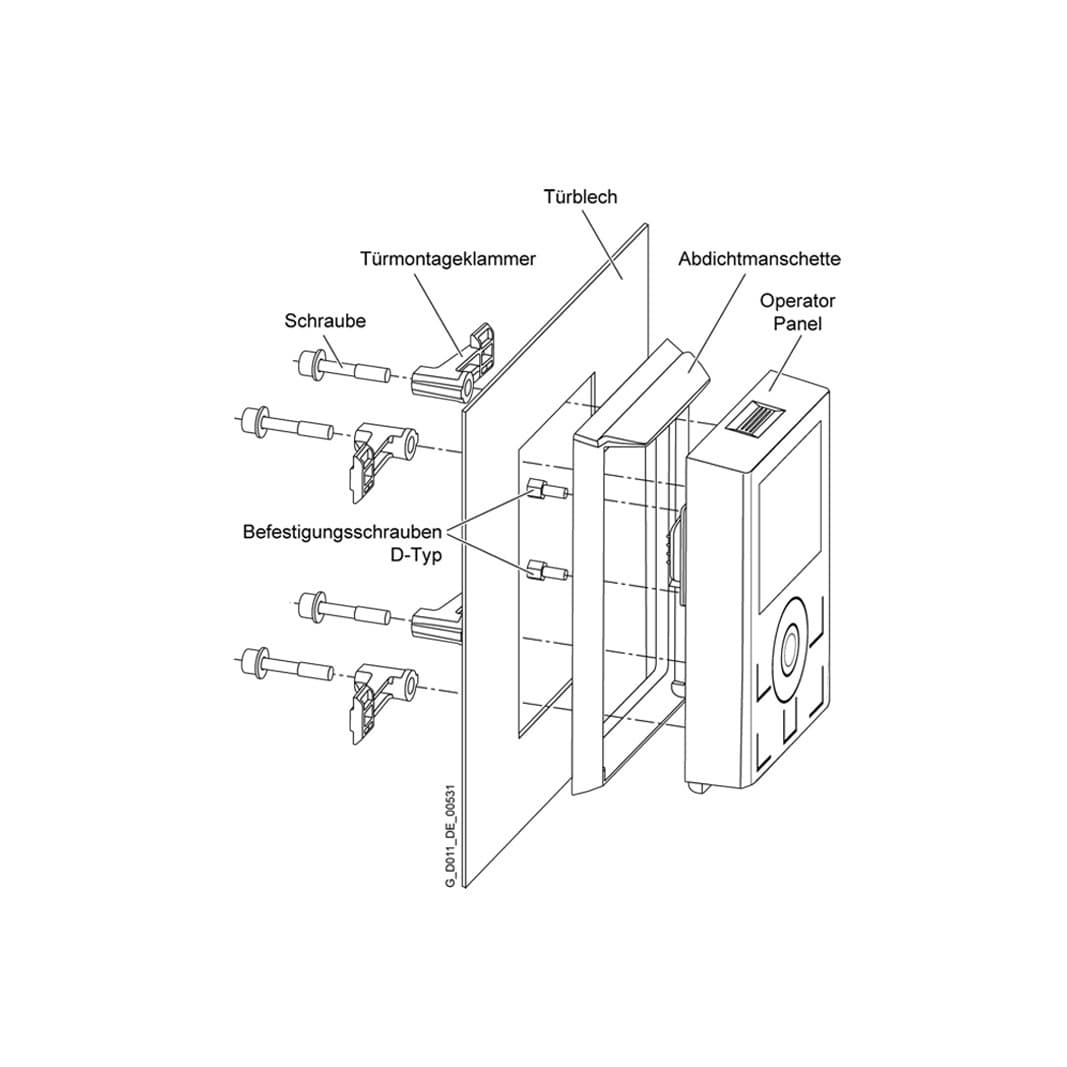 Türblech

Türmontageklammer

Abdichtmanschette

Operator Panel

Schraube

Befestigungsschrauben D-Typ

G_D011_DE_00531