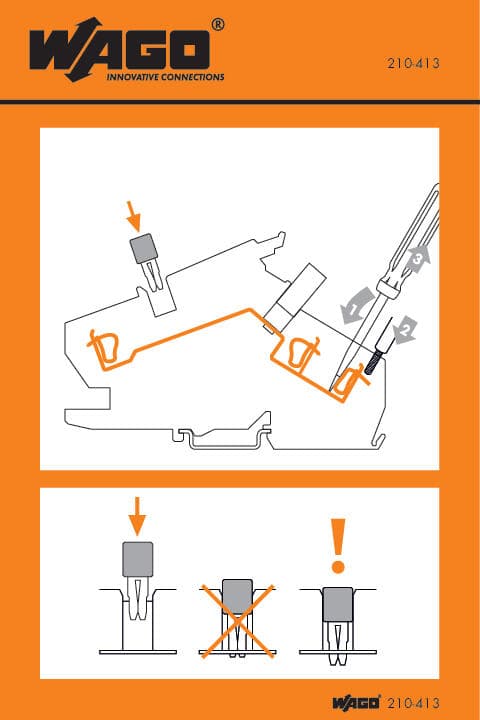 WAGO®
INNOVATIVE CONNECTIONS

210-413

1
2
3

!

WAGO® 210-413